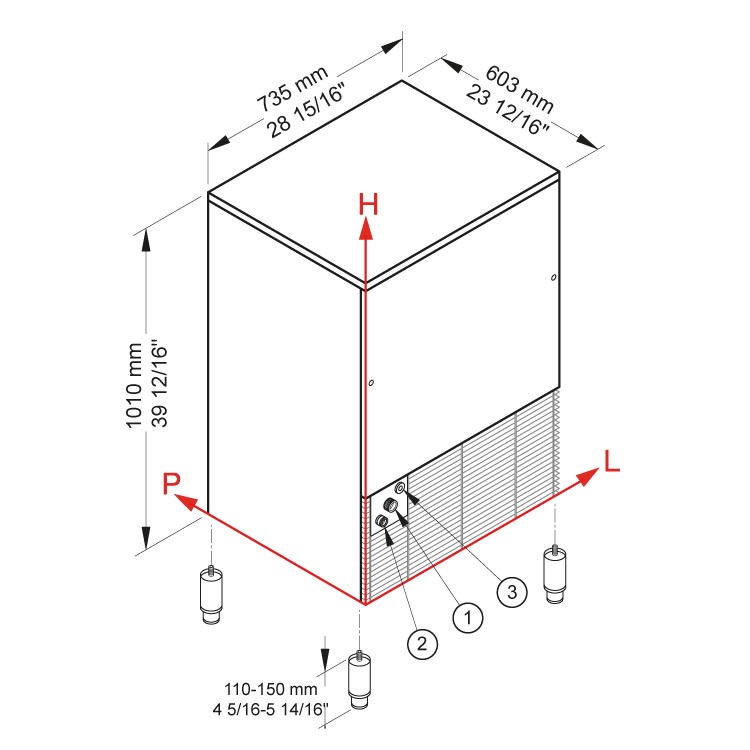 735 mm
28 15/16"

603 mm
23 12/16"

H

1010 mm
39 12/16"

P

L

3

1

2

110-150 mm
4 5/16-5 14/16"