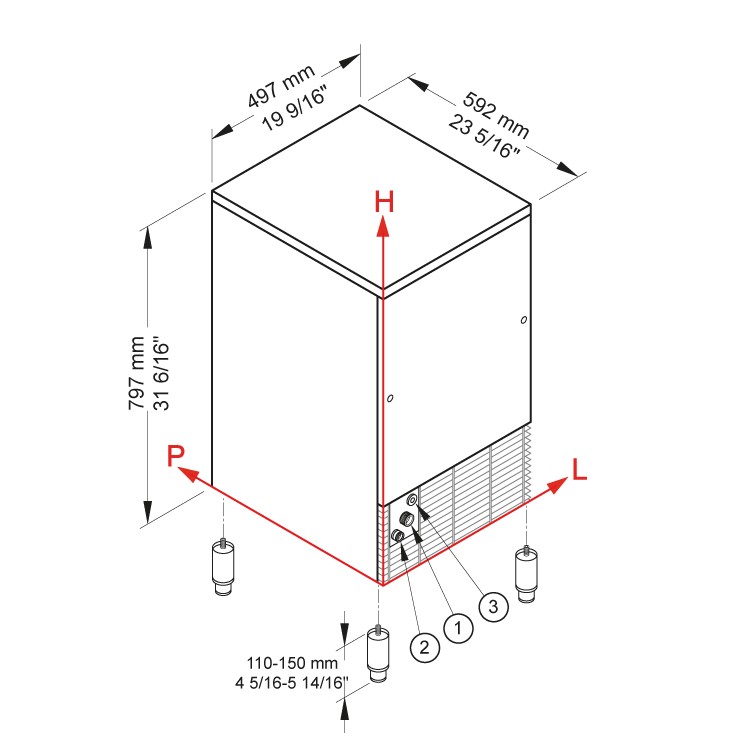 497 mm
19 9/16"

592 mm
23 5/16"

H

797 mm
31 6/16"

P

L

3

1

2

110-150 mm
4 5/16-5 14/16"